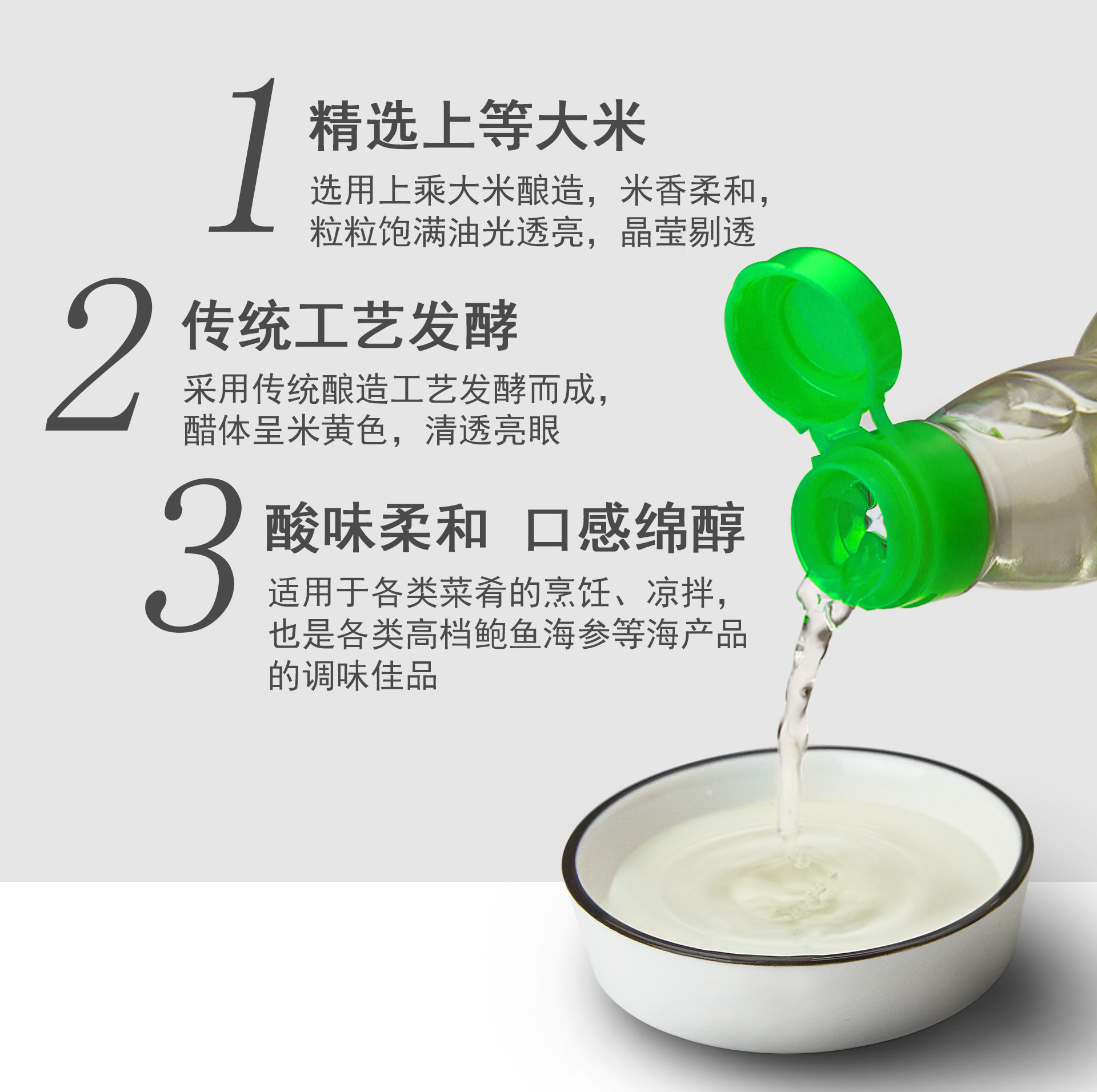 1 精选上等大米

选用上乘大米酿造，米香柔和，粒粒饱满油光透亮，晶莹剔透

2 传统工艺发酵

采用传统酿造工艺发酵而成，醋体呈米黄色，清透亮眼

3 酸味柔和 口感绵醇

适用于各类菜肴的烹饪、凉拌，也是各类高档鲍鱼海参等海产品的调味佳品